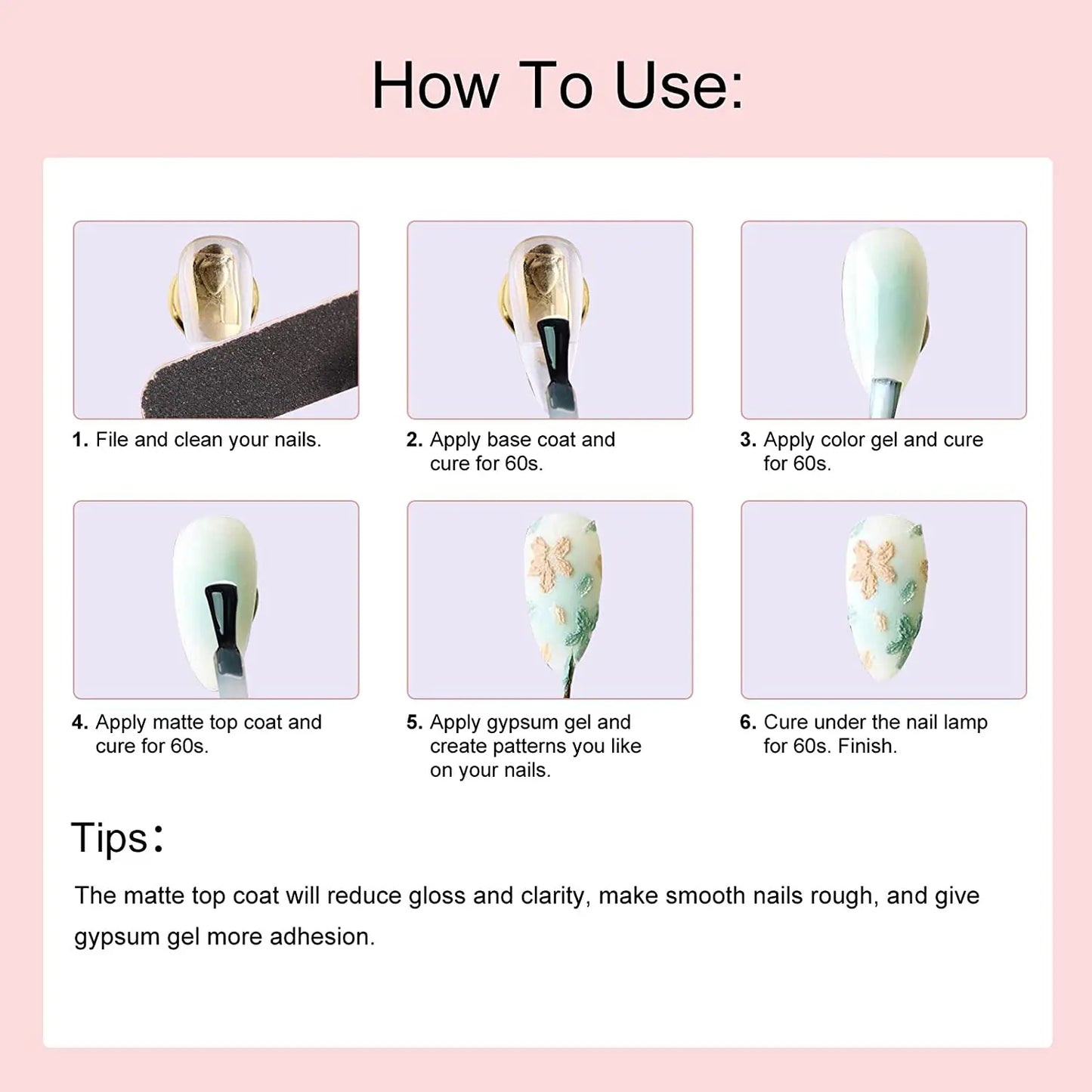 How To Use:

1. File and clean your nails.

2. Apply base coat and cure for 60s.

3. Apply color gel and cure for 60s.

4. Apply matte top coat and cure for 60s.

5. Apply gypsum gel and create patterns you like on your nails.

6. Cure under the nail lamp for 60s. Finish.

Tips:

The matte top coat will reduce gloss and clarity, make smooth nails rough, and give gypsum gel more adhesion.