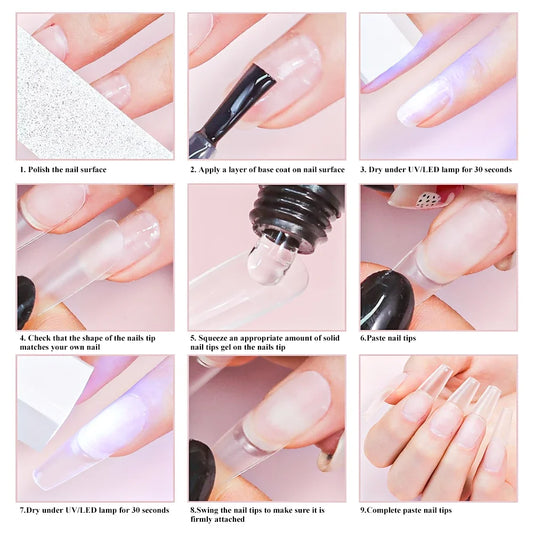 1. Polish the nail surface

2. Apply a layer of base coat on nail surface

3. Dry under UV/LED lamp for 30 seconds

4. Check that the shape of the nails tip matches your own nail

5. Squeeze an appropriate amount of solid nail tips gel on the nails tip

6.Paste nail tips

7.Dry under UV/LED lamp for 30 seconds

8.Swing the nail tips to make sure it is firmly attached

9.Complete paste nail tips